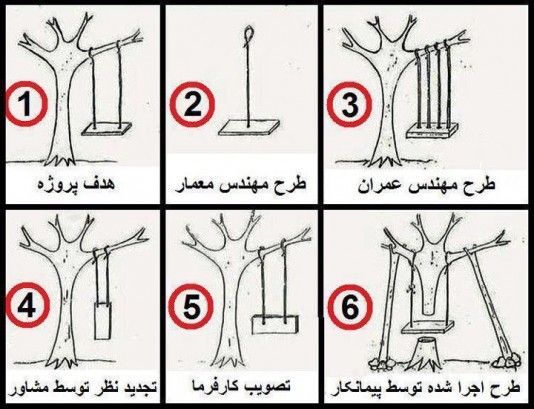 1
هدف پروژه

2
طرح مهندس معمار

3
طرح مهندس عمران

4
تجدید نظر توسط مشاور

5
تصویب کارفرما

6
طرح اجرا شده توسط پیمانکار