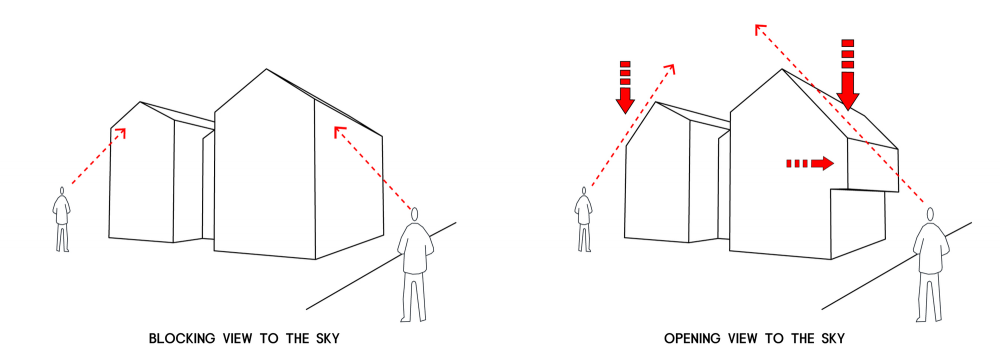 BLOCKING VIEW TO THE SKY

OPENING VIEW TO THE SKY