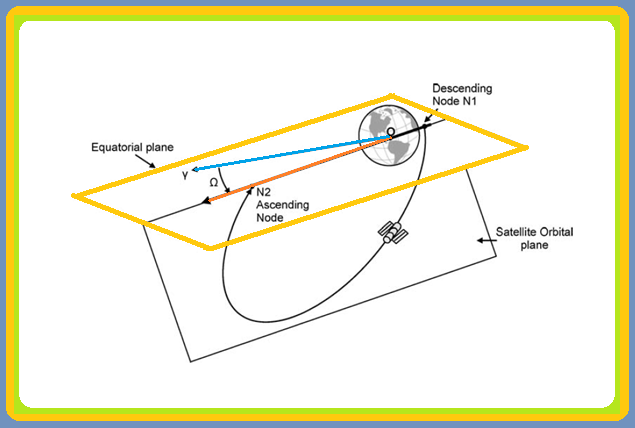 Descending Node N1

O

Equatorial plane

γ

Ω

N2 Ascending Node

Satellite Orbital plane