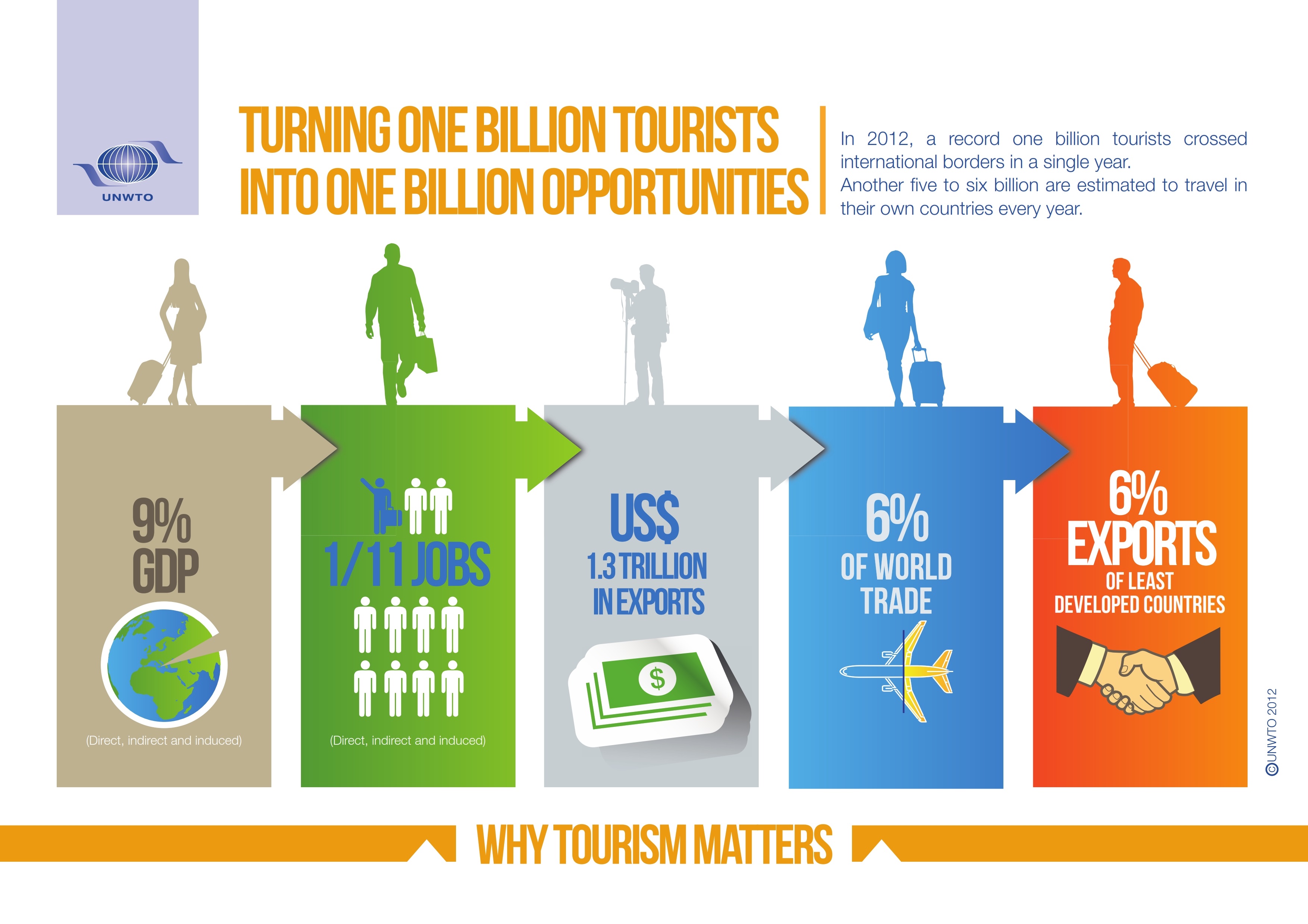 UNWTO

TURNING ONE BILLION TOURISTS INTO ONE BILLION OPPORTUNITIES

In 2012, a record one billion tourists crossed international borders in a single year.
Another five to six billion are estimated to travel in their own countries every year.

9% GDP

(Direct, indirect and induced)

1/11 JOBS

(Direct, indirect and induced)

US$ 1.3 TRILLION IN EXPORTS

$

6% OF WORLD TRADE

6% EXPORTS OF LEAST DEVELOPED COUNTRIES

©UNWTO 2012

WHY TOURISM MATTERS