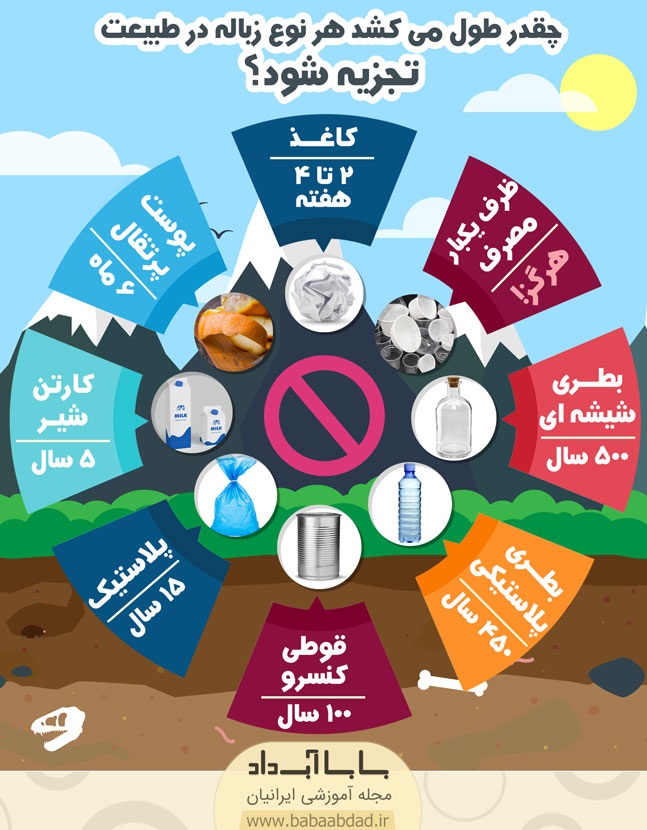 چقدر طول می کشد هر نوع زباله در طبیعت تجزیه شود؟

کاغذ
۲ تا ۴ هفته

ظرف یکبار مصرف
هرگز!

بطری شیشه ای
۵۰۰ سال

بطری پلاستیکی
۴۵۰ سال

قوطی کنسرو
۱۰۰ سال

پلاستیک
۱۵ سال

کارتن شیر
۵ سال

پوست پرتقال
۶ ماه

MILK

MILK

بابا آب داد
مجله آموزشی ایرانیان
www.babaabdad.ir