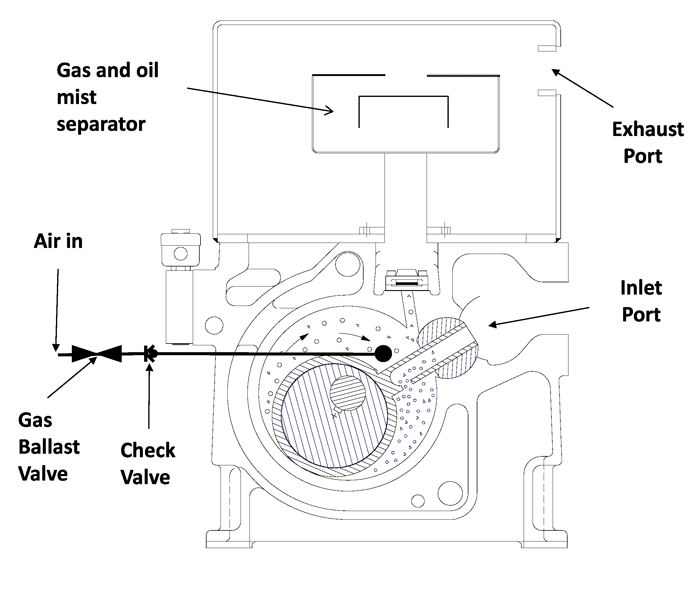 Gas and oil mist separator

Exhaust Port

Air in

Inlet Port

Gas Ballast Valve

Check Valve