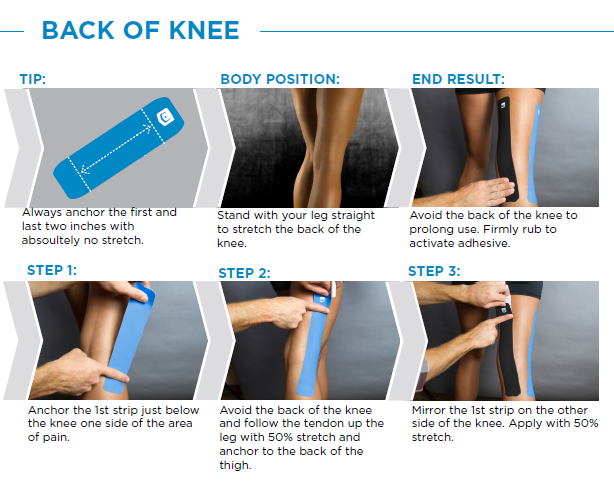 BACK OF KNEE

TIP:

Always anchor the first and last two inches with absoultely no stretch.

BODY POSITION:

Stand with your leg straight to stretch the back of the knee.

END RESULT:

Avoid the back of the knee to prolong use. Firmly rub to activate adhesive.

STEP 1:

Anchor the 1st strip just below the knee one side of the area of pain.

STEP 2:

Avoid the back of the knee and follow the tendon up the leg with 50% stretch and anchor to the back of the thigh.

STEP 3:

Mirror the 1st strip on the other side of the knee. Apply with 50% stretch.