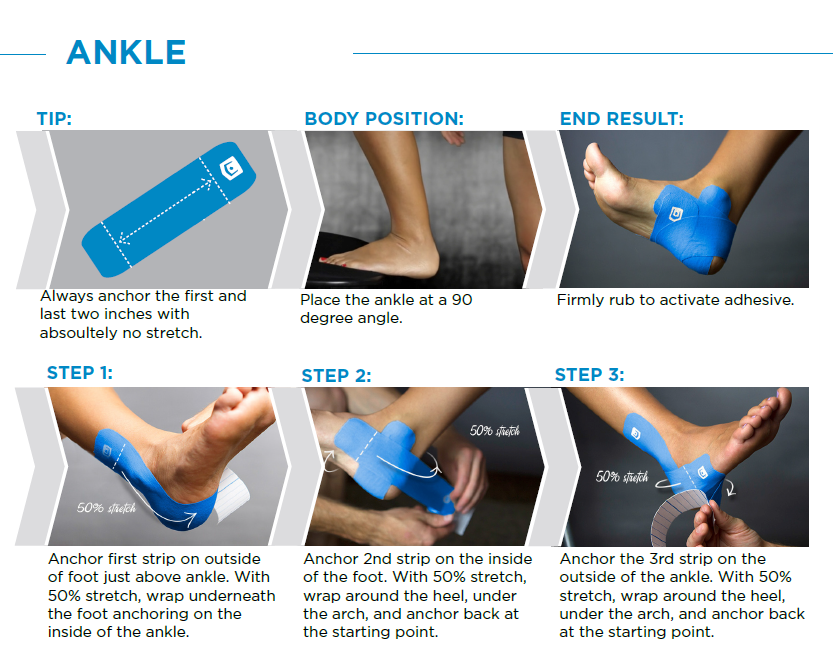 ANKLE

TIP:

Always anchor the first and last two inches with absoultely no stretch.

BODY POSITION:

Place the ankle at a 90 degree angle.

END RESULT:

Firmly rub to activate adhesive.

STEP 1:

50% stretch

Anchor first strip on outside of foot just above ankle. With 50% stretch, wrap underneath the foot anchoring on the inside of the ankle.

STEP 2:

50% stretch

Anchor 2nd strip on the inside of the foot. With 50% stretch, wrap around the heel, under the arch, and anchor back at the starting point.

STEP 3:

50% stretch

Anchor the 3rd strip on the outside of the ankle. With 50% stretch, wrap around the heel, under the arch, and anchor back at the starting point.