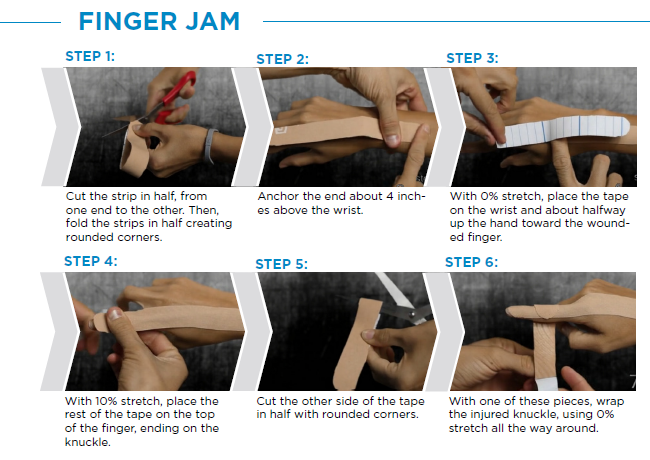 FINGER JAM

STEP 1:

Cut the strip in half, from one end to the other. Then, fold the strips in half creating rounded corners.

STEP 2:

Anchor the end about 4 inches above the wrist.

STEP 3:

With 0% stretch, place the tape on the wrist and about halfway up the hand toward the wounded finger.

STEP 4:

With 10% stretch, place the rest of the tape on the top of the finger, ending on the knuckle.

STEP 5:

Cut the other side of the tape in half with rounded corners.

STEP 6:

With one of these pieces, wrap the injured knuckle, using 0% stretch all the way around.