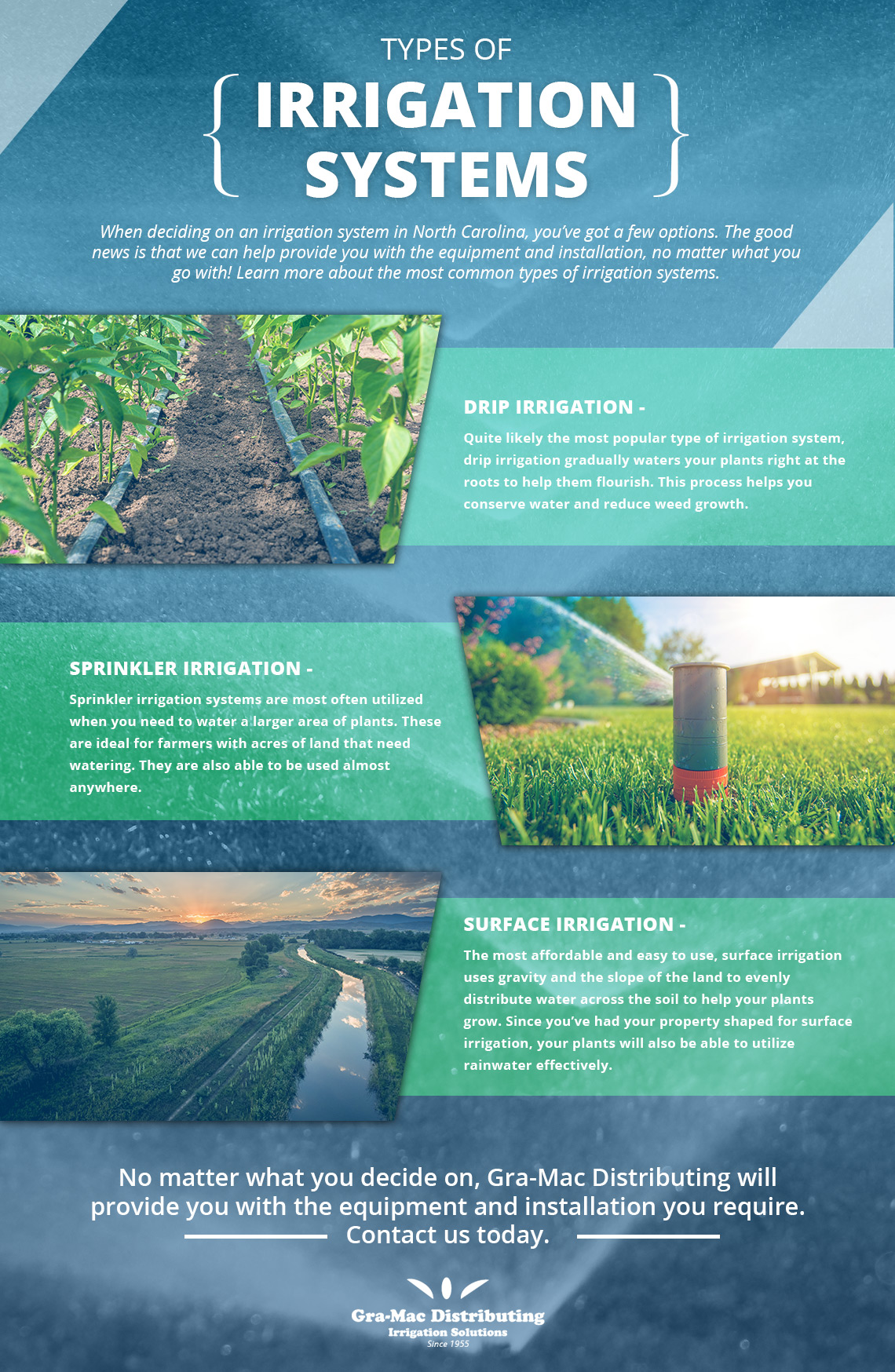 TYPES OF

IRRIGATION SYSTEMS

When deciding on an irrigation system in North Carolina, you've got a few options. The good news is that we can help provide you with the equipment and installation, no matter what you go with! Learn more about the most common types of irrigation systems.

DRIP IRRIGATION -

Quite likely the most popular type of irrigation system, drip irrigation gradually waters your plants right at the roots to help them flourish. This process helps you conserve water and reduce weed growth.

SPRINKLER IRRIGATION -

Sprinkler irrigation systems are most often utilized when you need to water a larger area of plants. These are ideal for farmers with acres of land that need watering. They are also able to be used almost anywhere.

SURFACE IRRIGATION -

The most affordable and easy to use, surface irrigation uses gravity and the slope of the land to evenly distribute water across the soil to help your plants grow. Since you've had your property shaped for surface irrigation, your plants will also be able to utilize rainwater effectively.

No matter what you decide on, Gra-Mac Distributing will provide you with the equipment and installation you require. Contact us today.

Gra-Mac Distributing
Irrigation Solutions
Since 1955