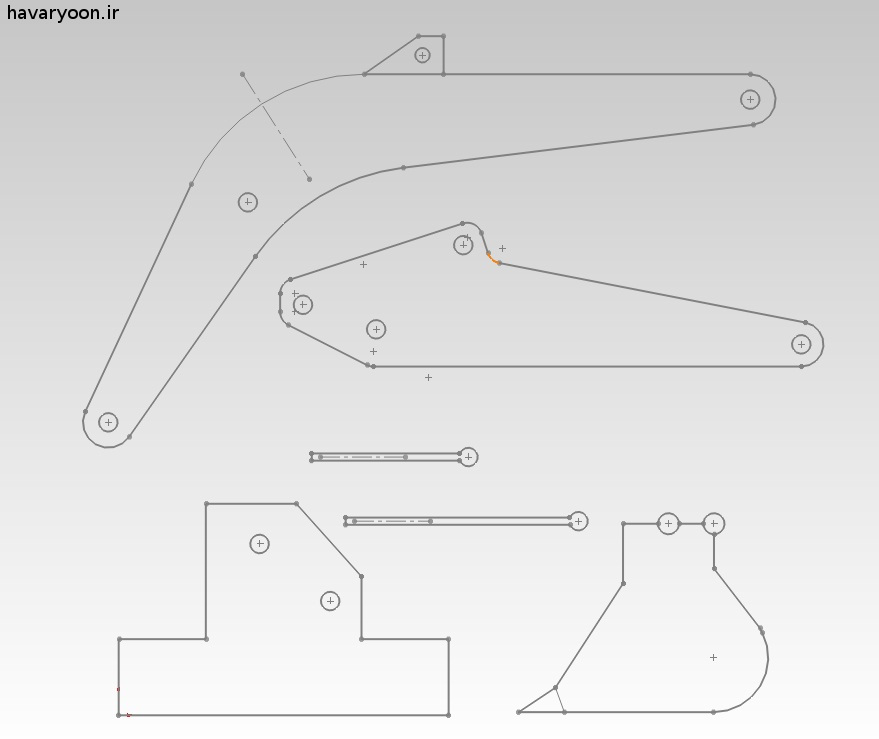 havaryoon.ir