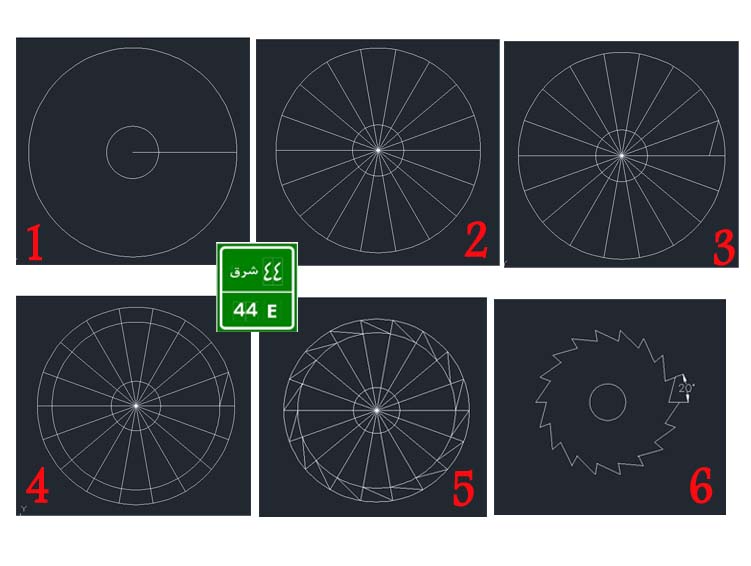 1

2

3

٤٤ شرق

44 E

4

5

20°

6