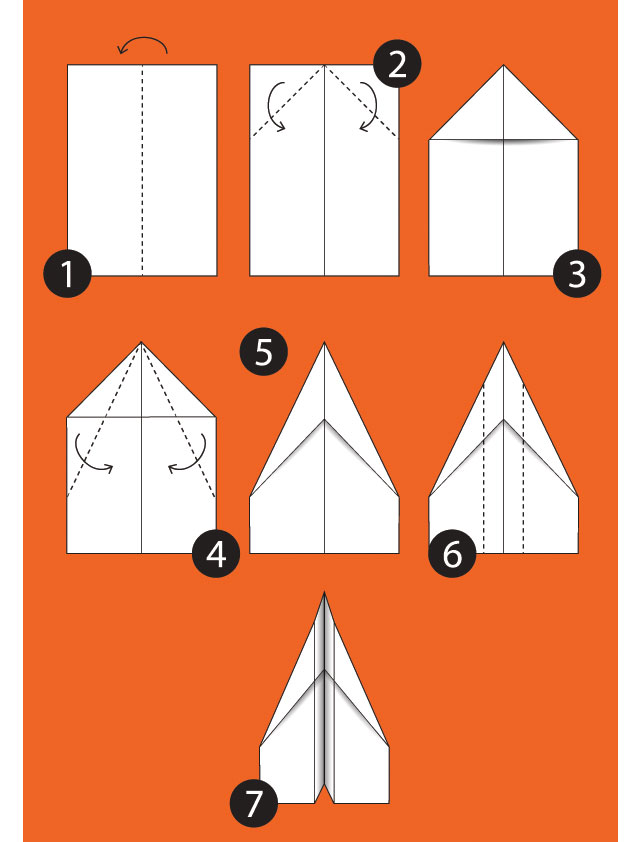 1
2
3
4
5
6
7