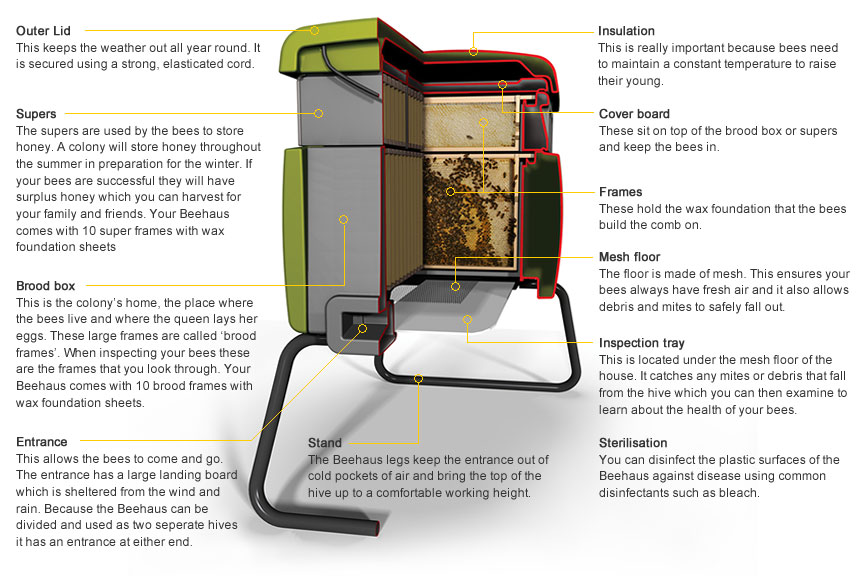 Outer Lid
This keeps the weather out all year round. It is secured using a strong, elasticated cord.

Supers
The supers are used by the bees to store honey. A colony will store honey throughout the summer in preparation for the winter. If your bees are successful they will have surplus honey which you can harvest for your family and friends. Your Beehaus comes with 10 super frames with wax foundation sheets

Brood box
This is the colony's home, the place where the bees live and where the queen lays her eggs. These large frames are called 'brood frames'. When inspecting your bees these are the frames that you look through. Your Beehaus comes with 10 brood frames with wax foundation sheets.

Entrance
This allows the bees to come and go. The entrance has a large landing board which is sheltered from the wind and rain. Because the Beehaus can be divided and used as two seperate hives it has an entrance at either end.

Stand
The Beehaus legs keep the entrance out of cold pockets of air and bring the top of the hive up to a comfortable working height.

Insulation
This is really important because bees need to maintain a constant temperature to raise their young.

Cover board
These sit on top of the brood box or supers and keep the bees in.

Frames
These hold the wax foundation that the bees build the comb on.

Mesh floor
The floor is made of mesh. This ensures your bees always have fresh air and it also allows debris and mites to safely fall out.

Inspection tray
This is located under the mesh floor of the house. It catches any mites or debris that fall from the hive which you can then examine to learn about the health of your bees.

Sterilisation
You can disinfect the plastic surfaces of the Beehaus against disease using common disinfectants such as bleach.