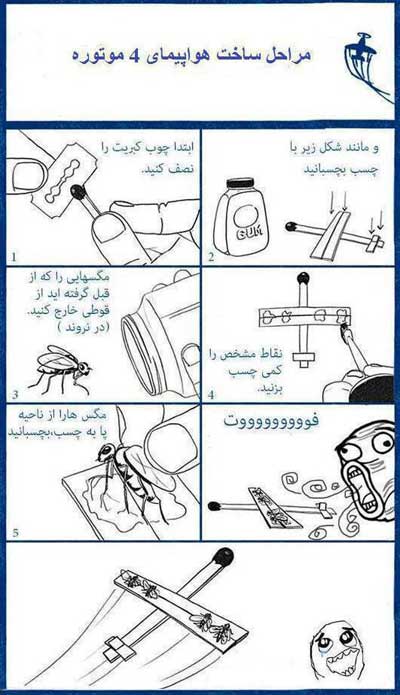 مراحل ساخت هواپیمای 4 موتوره

ابتدا چوب کبریت را نصف کنید.

1

و مانند شکل زیر با چسب بچسبانید

GUM

2

مگسهایی را که از قبل گرفته اید از قوطی خارج کنید. (در نروند )

3

نقاط مشخص را کمی چسب بزنید.

4

مگس هارا از ناحیه پا به چسب،بچسبانید

5

فوووووووووت