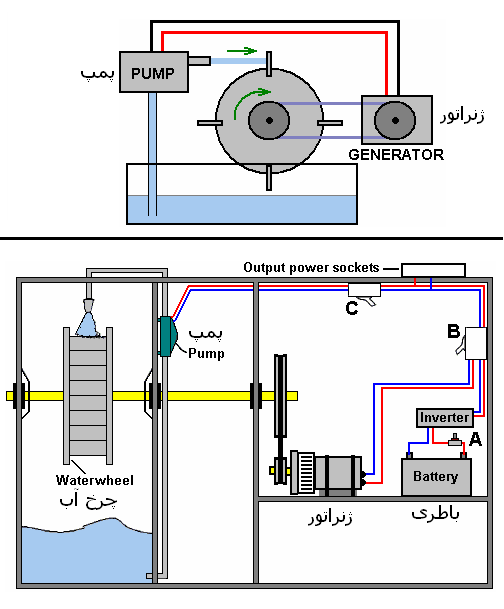 پمپ PUMP

ژنراتور GENERATOR

Output power sockets

C

B

پمپ Pump

Inverter

A

Battery

Waterwheel
چرخ آب

ژنراتور

باطری