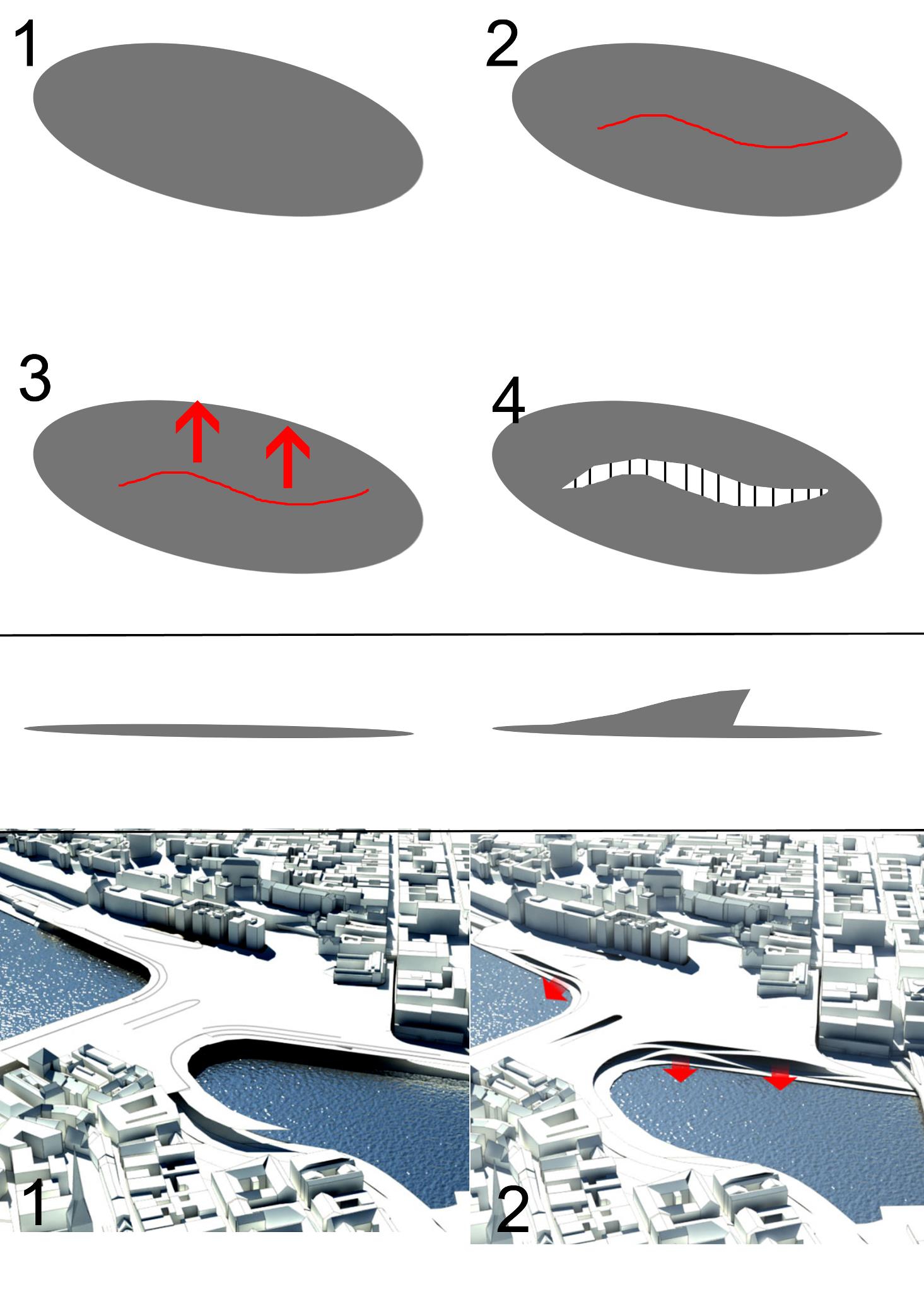 1

2

3

4

1

2