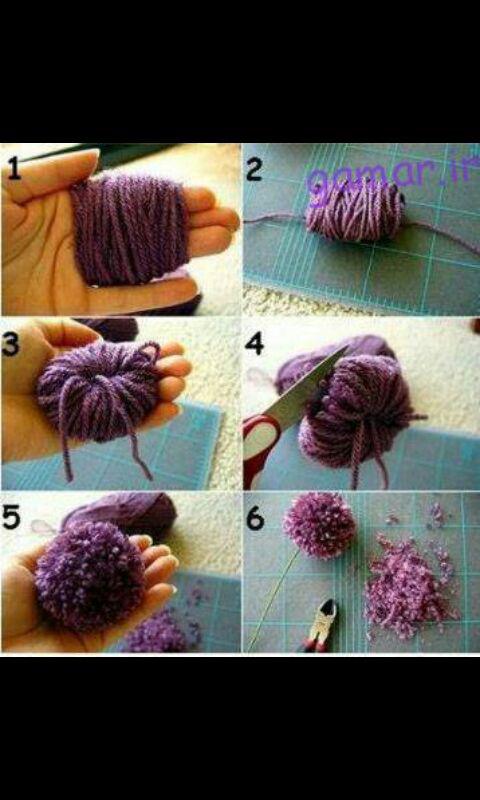 1

2

gamar.ir

3

4

5

6